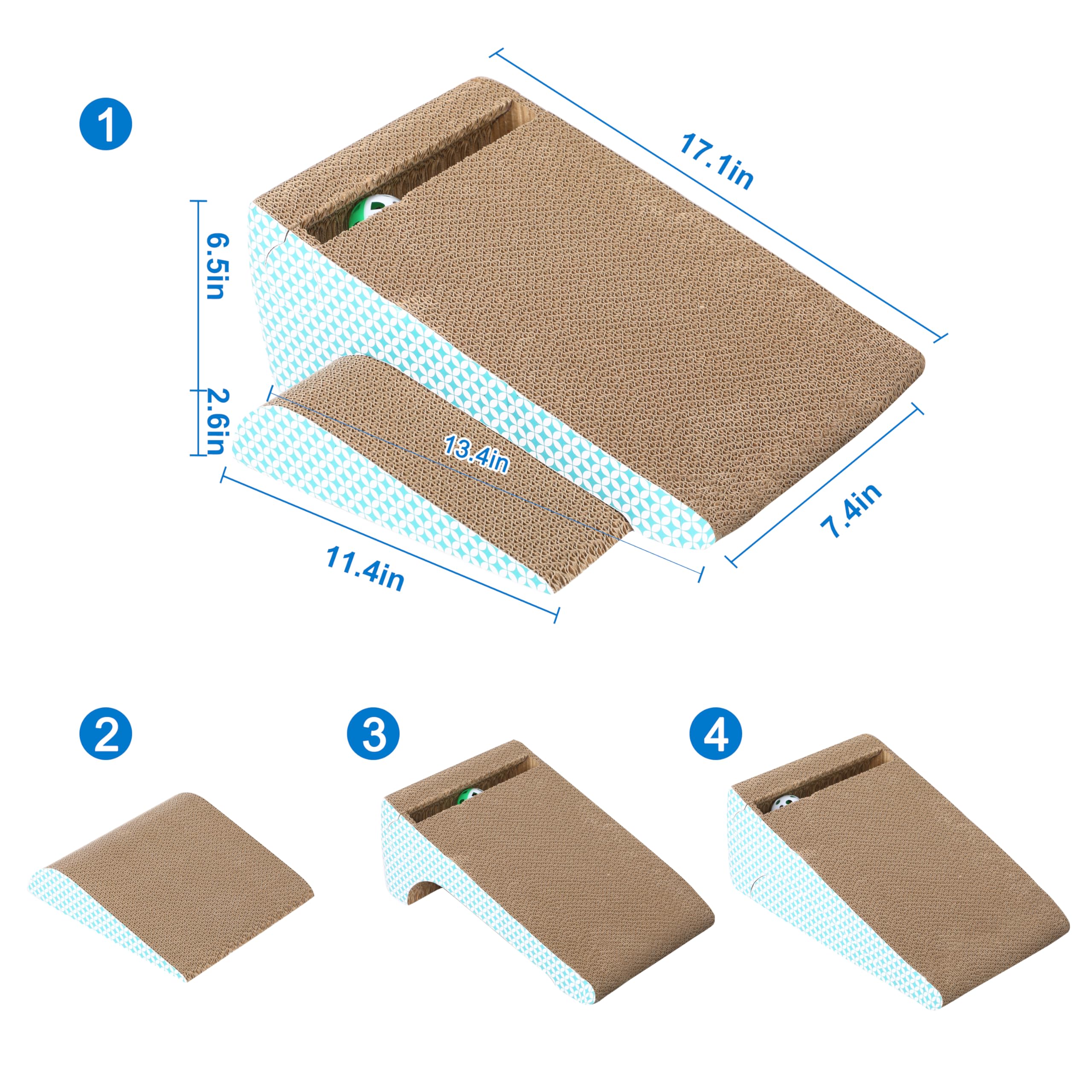 1

17.1in

6.5in

2.6in

13.4in

7.4in

11.4in

2

3

4