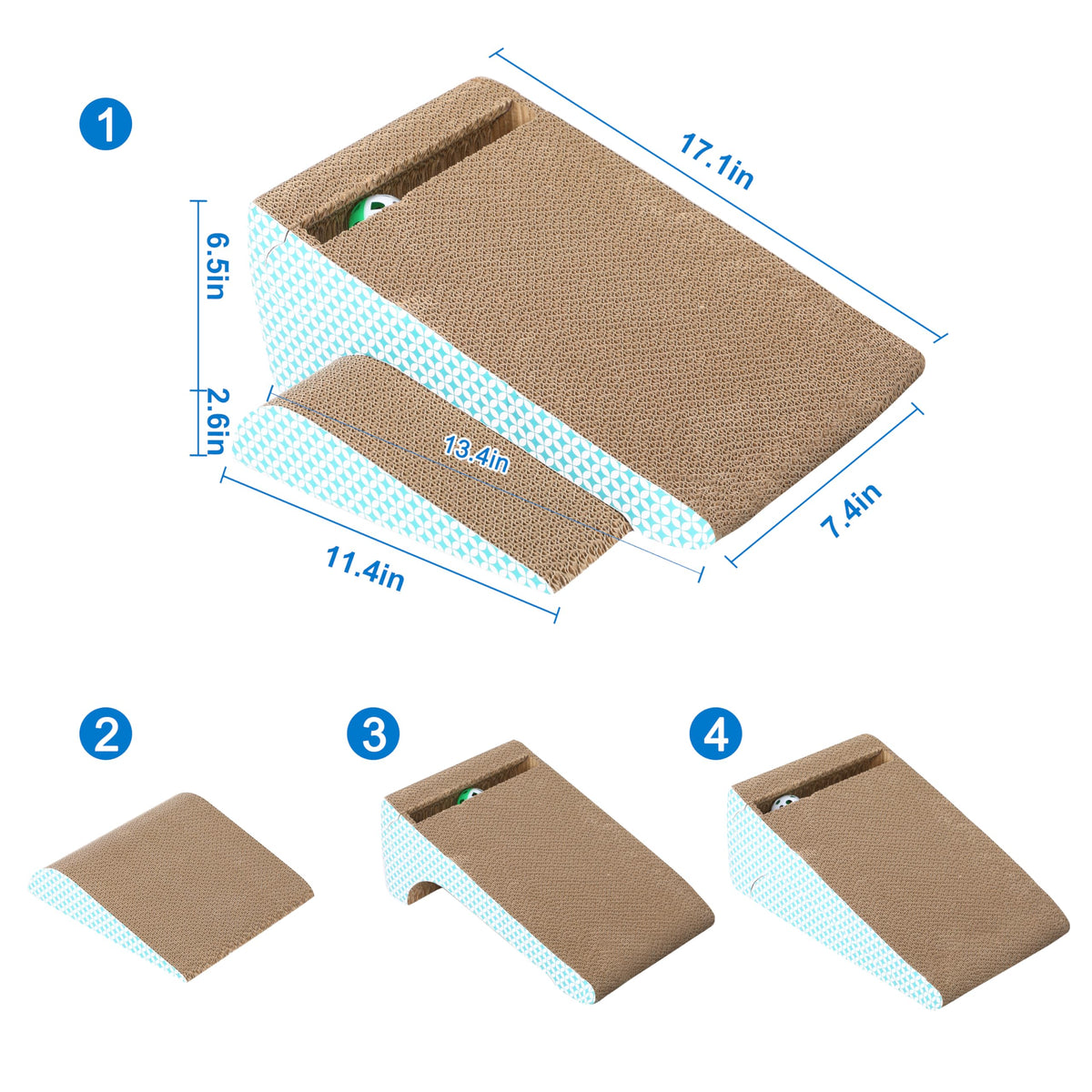 1

17.1in

6.5in

2.6in

13.4in

7.4in

11.4in

2

3

4