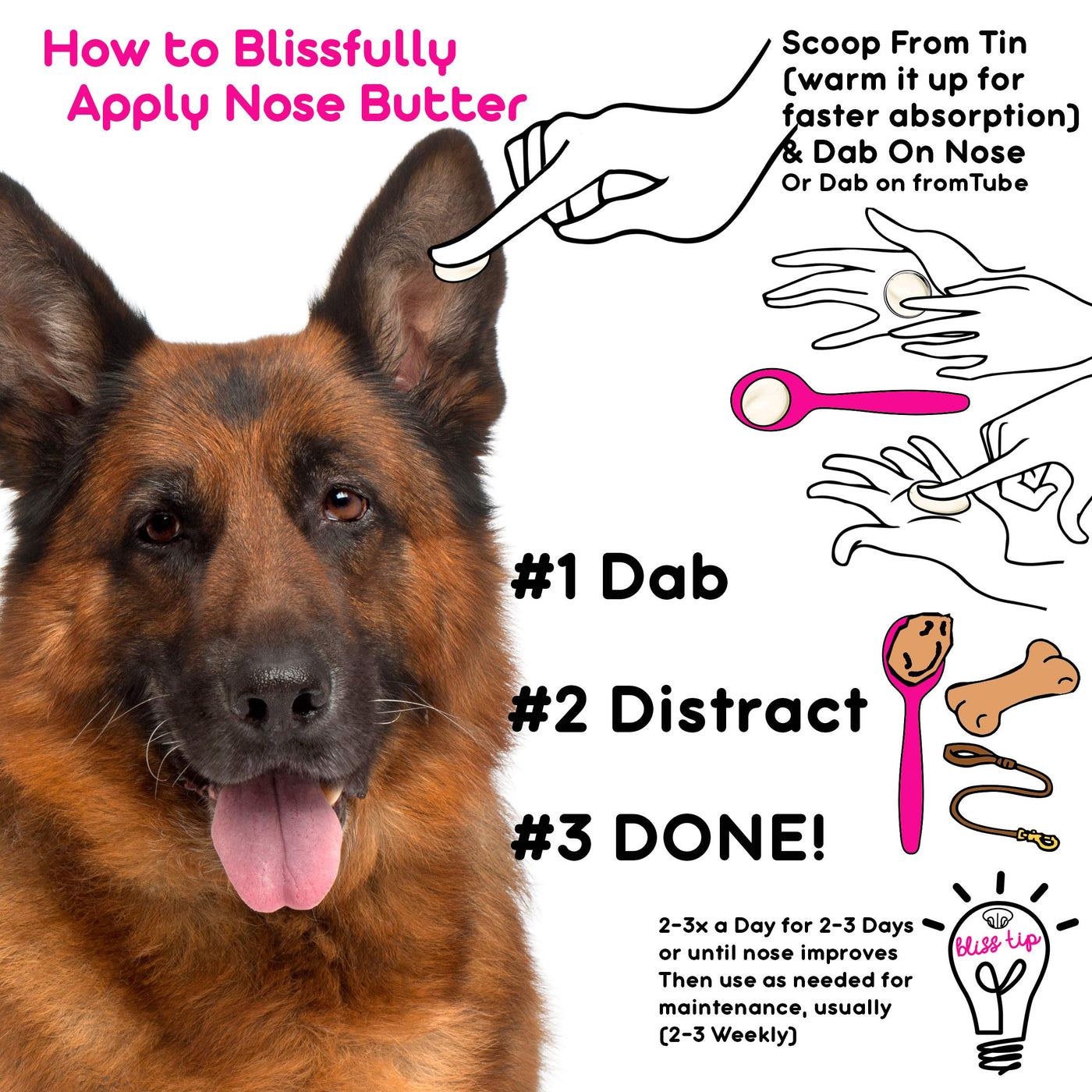 How to Blissfully Apply Nose Butter

Scoop From Tin (warm it up for faster absorption) & Dab On Nose
Or Dab on fromTube

#1 Dab

#2 Distract

#3 DONE!

2-3x a Day for 2-3 Days or until nose improves Then use as needed for maintenance, usually (2-3 Weekly)

bliss tip