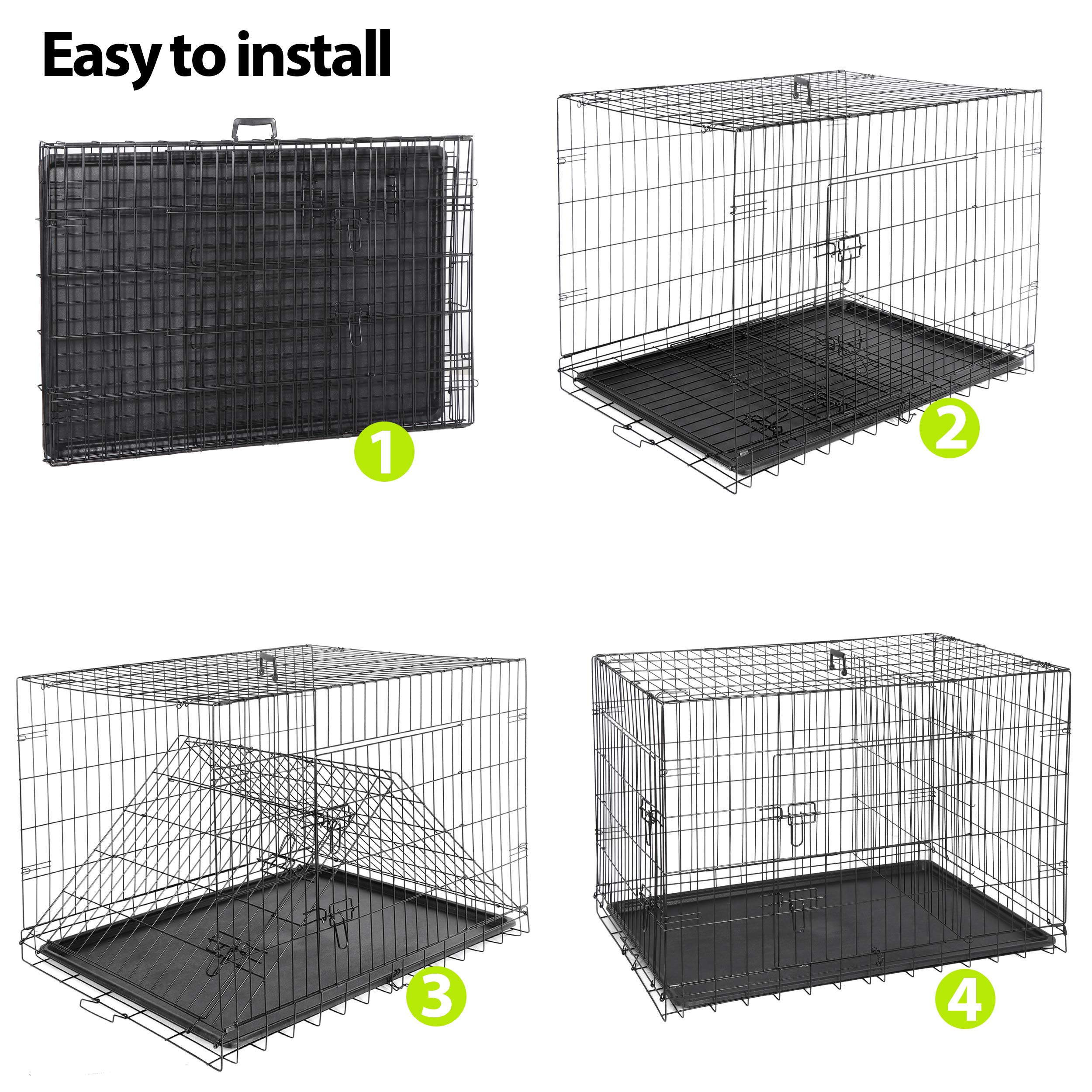 Easy to install

1

2

3

4