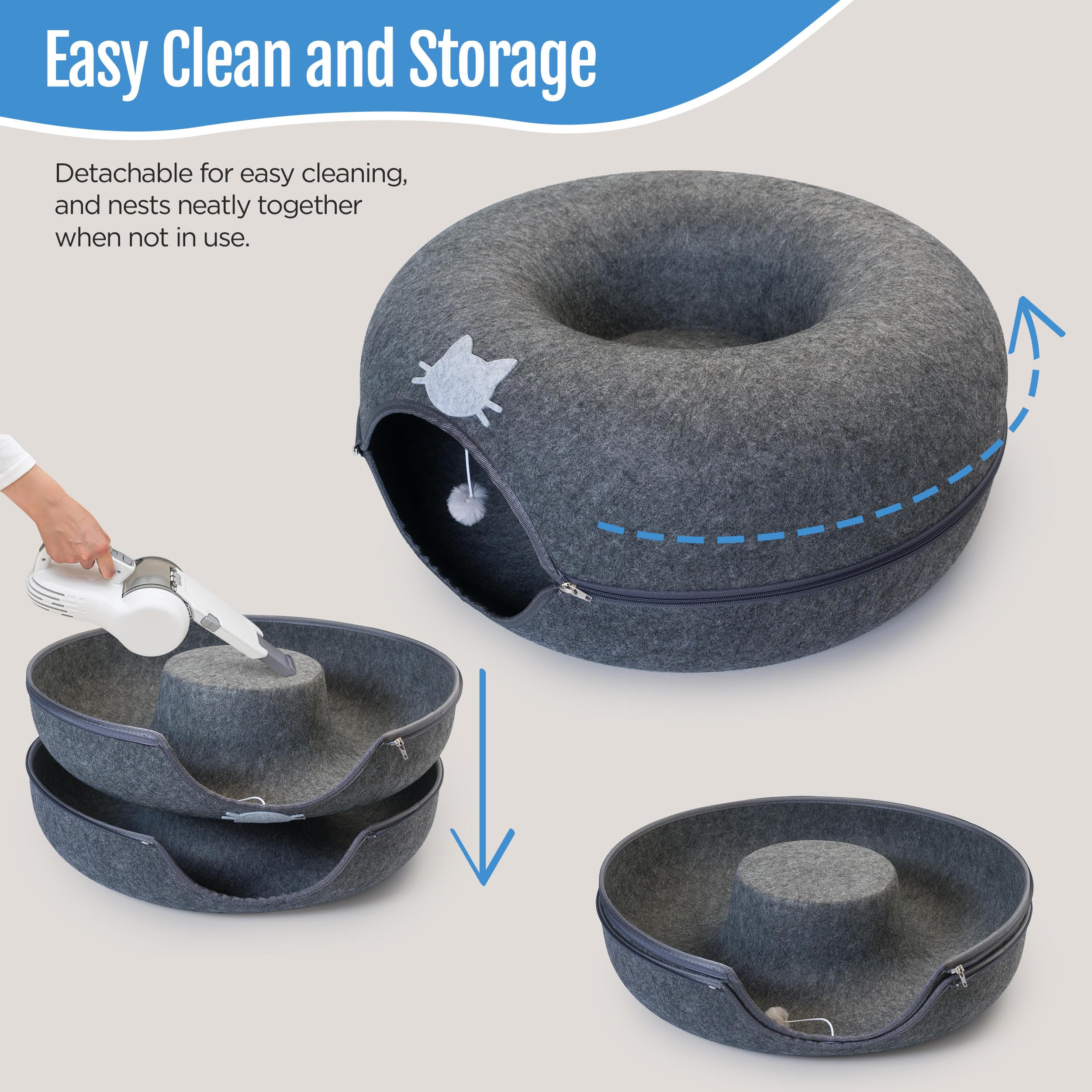 Easy Clean and Storage

Detachable for easy cleaning, and nests neatly together when not in use.