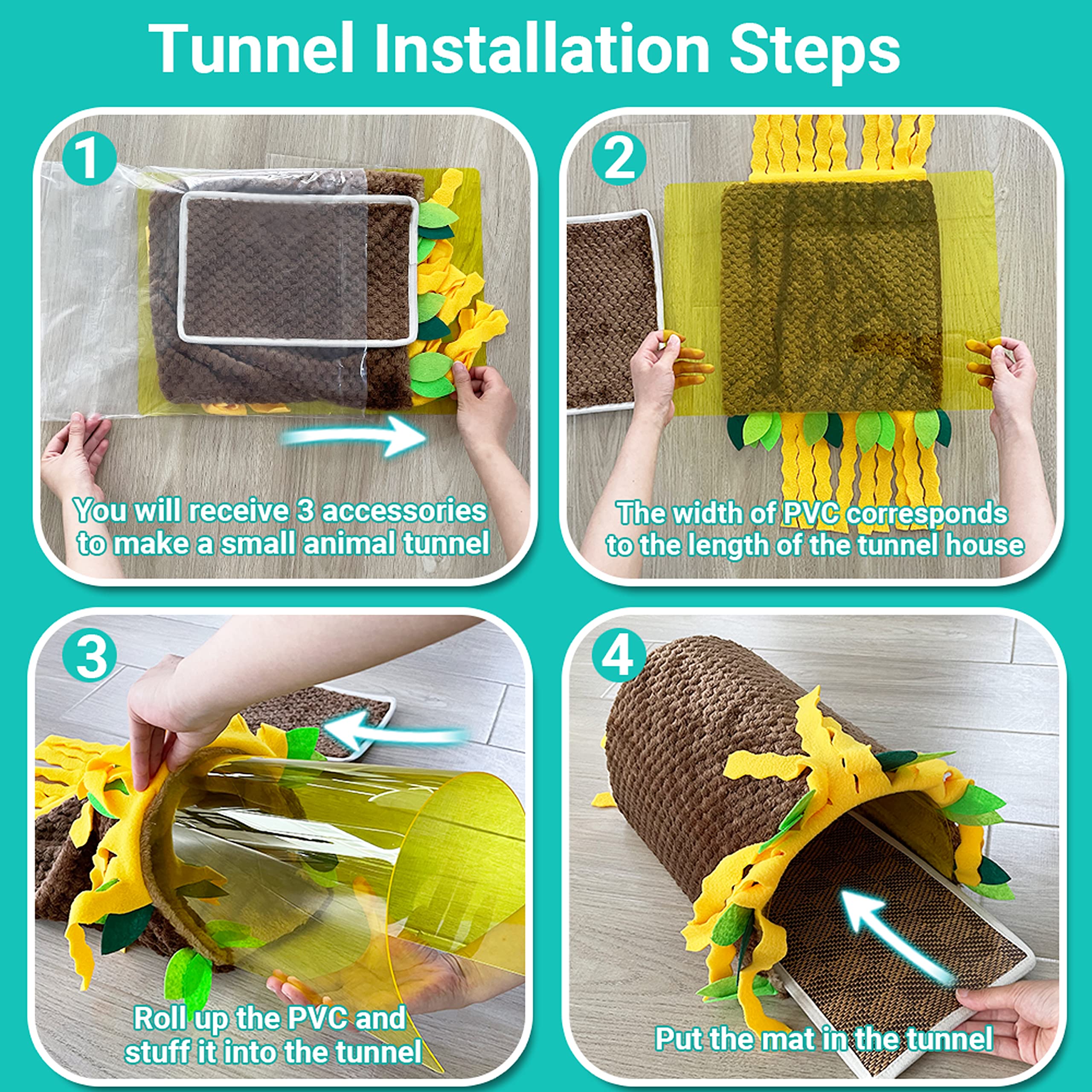 Tunnel Installation Steps

1

You will receive 3 accessories to make a small animal tunnel

2

The width of PVC corresponds to the length of the tunnel house

3

Roll up the PVC and stuff it into the tunnel

4

Put the mat in the tunnel