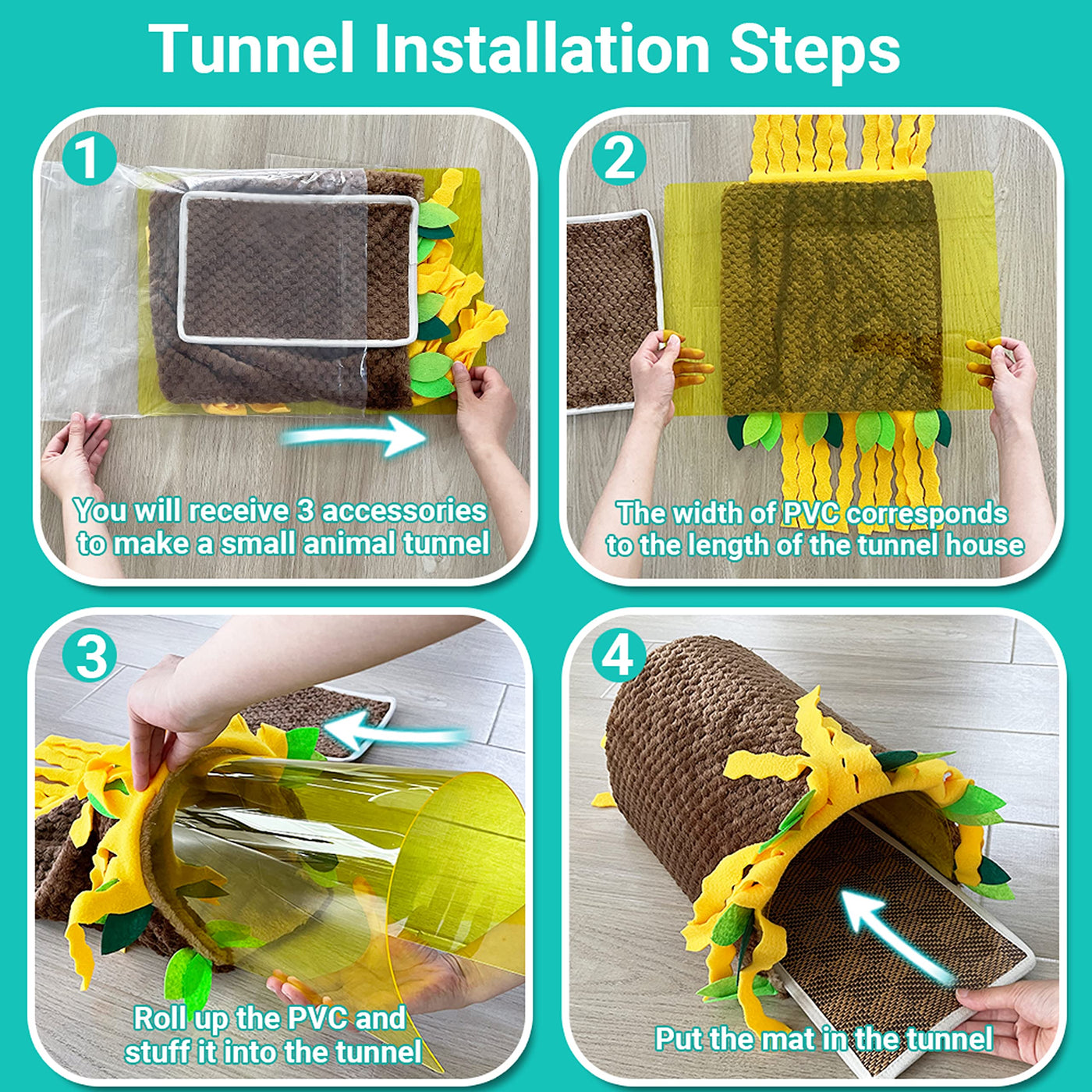 Tunnel Installation Steps

1

You will receive 3 accessories to make a small animal tunnel

2

The width of PVC corresponds to the length of the tunnel house

3

Roll up the PVC and stuff it into the tunnel

4

Put the mat in the tunnel