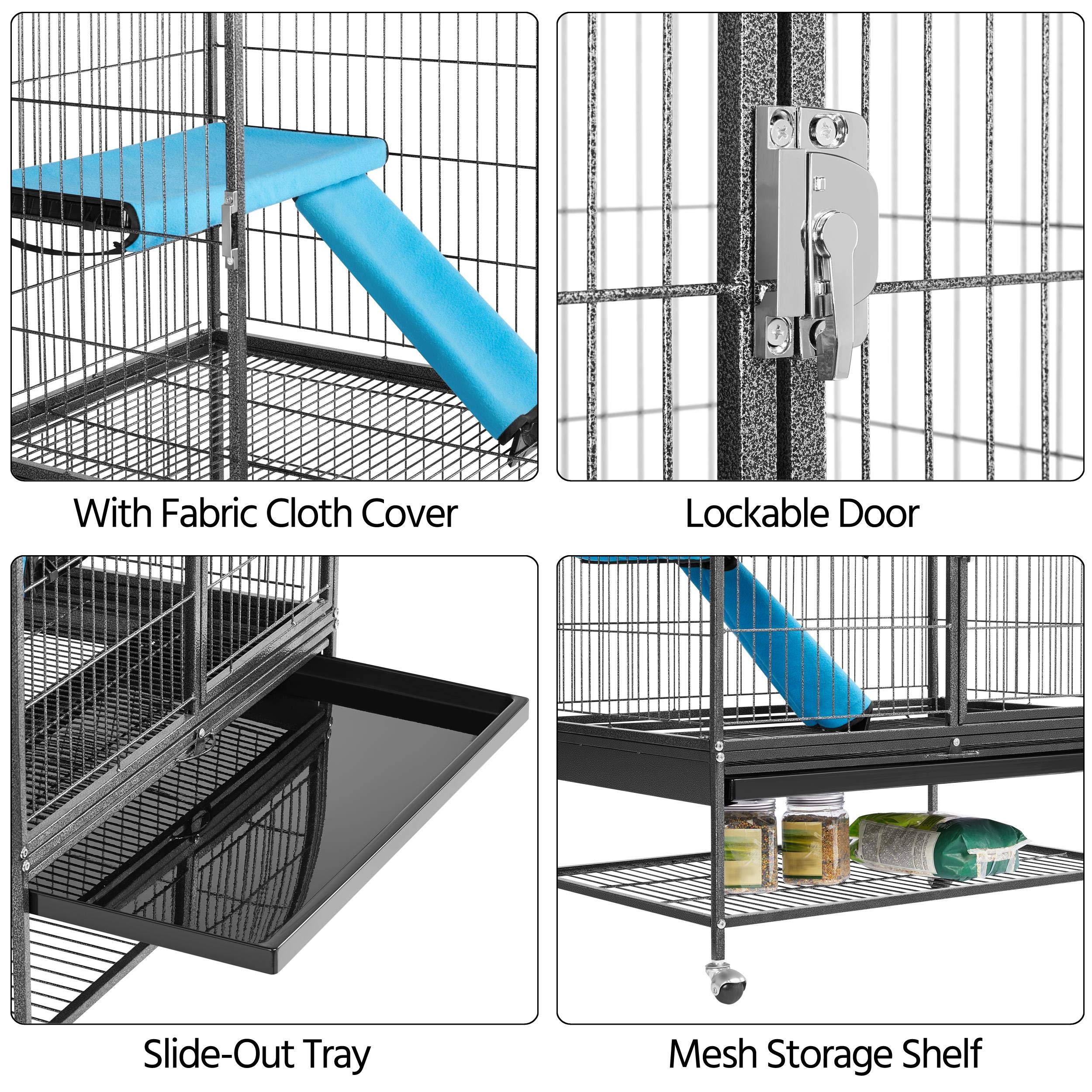 With Fabric Cloth Cover

Lockable Door

Slide-Out Tray

Mesh Storage Shelf