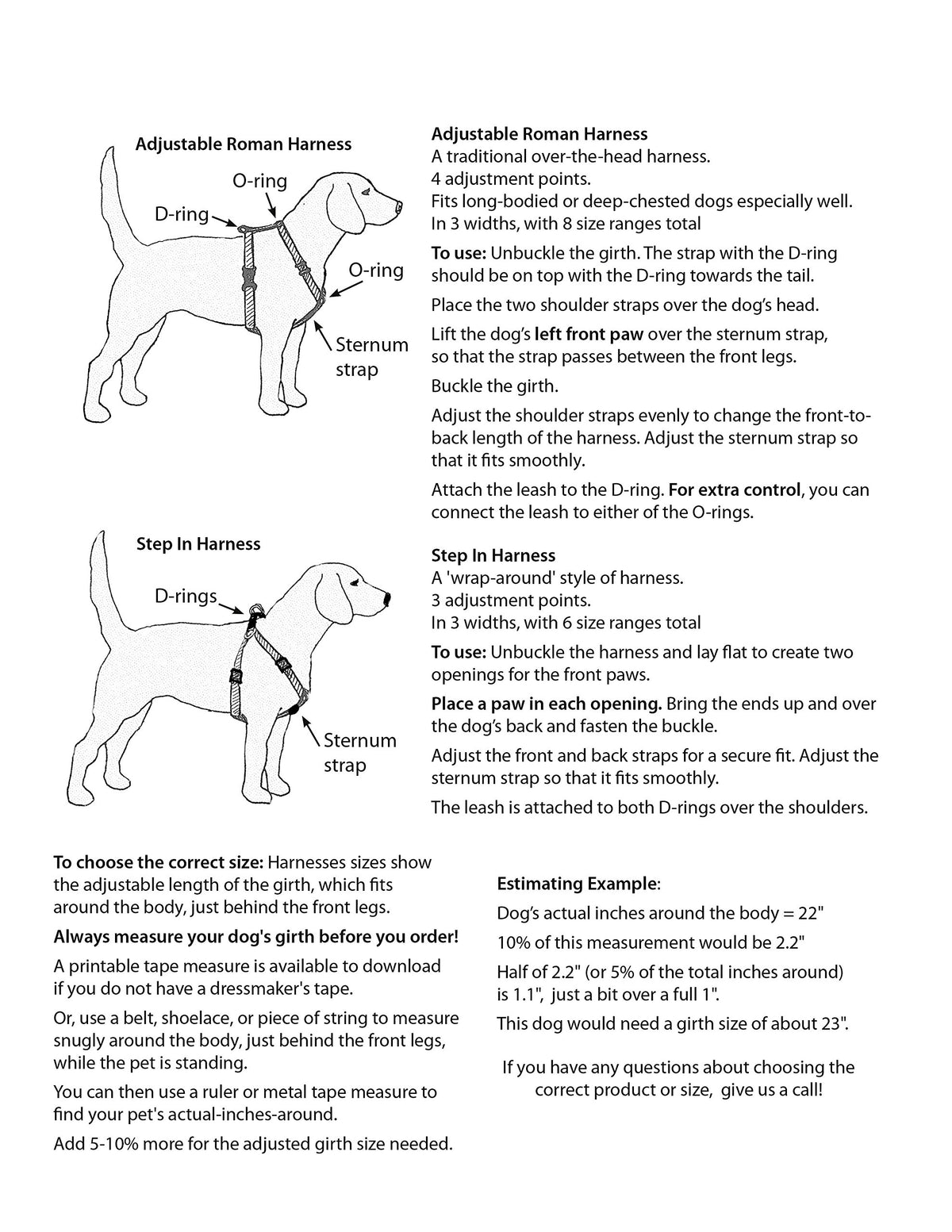 Adjustable Roman Harness

O-ring

D-ring

O-ring

Sternum strap

Adjustable Roman Harness
A traditional over-the-head harness.
4 adjustment points.
Fits long-bodied or deep-chested dogs especially well.
In 3 widths, with 8 size ranges total

To use: Unbuckle the girth. The strap with the D-ring should be on top with the D-ring towards the tail.

Place the two shoulder straps over the dog's head.

Lift the dog's left front paw over the sternum strap, so that the strap passes between the front legs.

Buckle the girth.

Adjust the shoulder straps evenly to change the front-to-back length of the harness. Adjust the sternum strap so that it fits smoothly.

Attach the leash to the D-ring. For extra control, you can connect the leash to either of the O-rings.

Step In Harness

D-rings

Sternum strap

Step In Harness
A 'wrap-around' style of harness.
3 adjustment points.
In 3 widths, with 6 size ranges total

To use: Unbuckle the harness and lay flat to create two openings for the front paws.

Place a paw in each opening. Bring the ends up and over the dog's back and fasten the buckle.

Adjust the front and back straps for a secure fit. Adjust the sternum strap so that it fits smoothly.

The leash is attached to both D-rings over the shoulders.

To choose the correct size: Harnesses sizes show the adjustable length of the girth, which fits around the body, just behind the front legs.

Always measure your dog's girth before you order!

A printable tape measure is available to download if you do not have a dressmaker's tape.

Or, use a belt, shoelace, or piece of string to measure snugly around the body, just behind the front legs, while the pet is standing.

You can then use a ruler or metal tape measure to find your pet's actual-inches-around.

Add 5-10% more for the adjusted girth size needed.

Estimating Example:

Dog's actual inches around the body = 22"

10% of this measurement would be 2.2"

Half of 2.2" (or 5% of the total inches around) is 1.1", just a bit over a full 1".

This dog would need a girth size of about 23".

If you have any questions about choosing the correct product or size, give us a call!