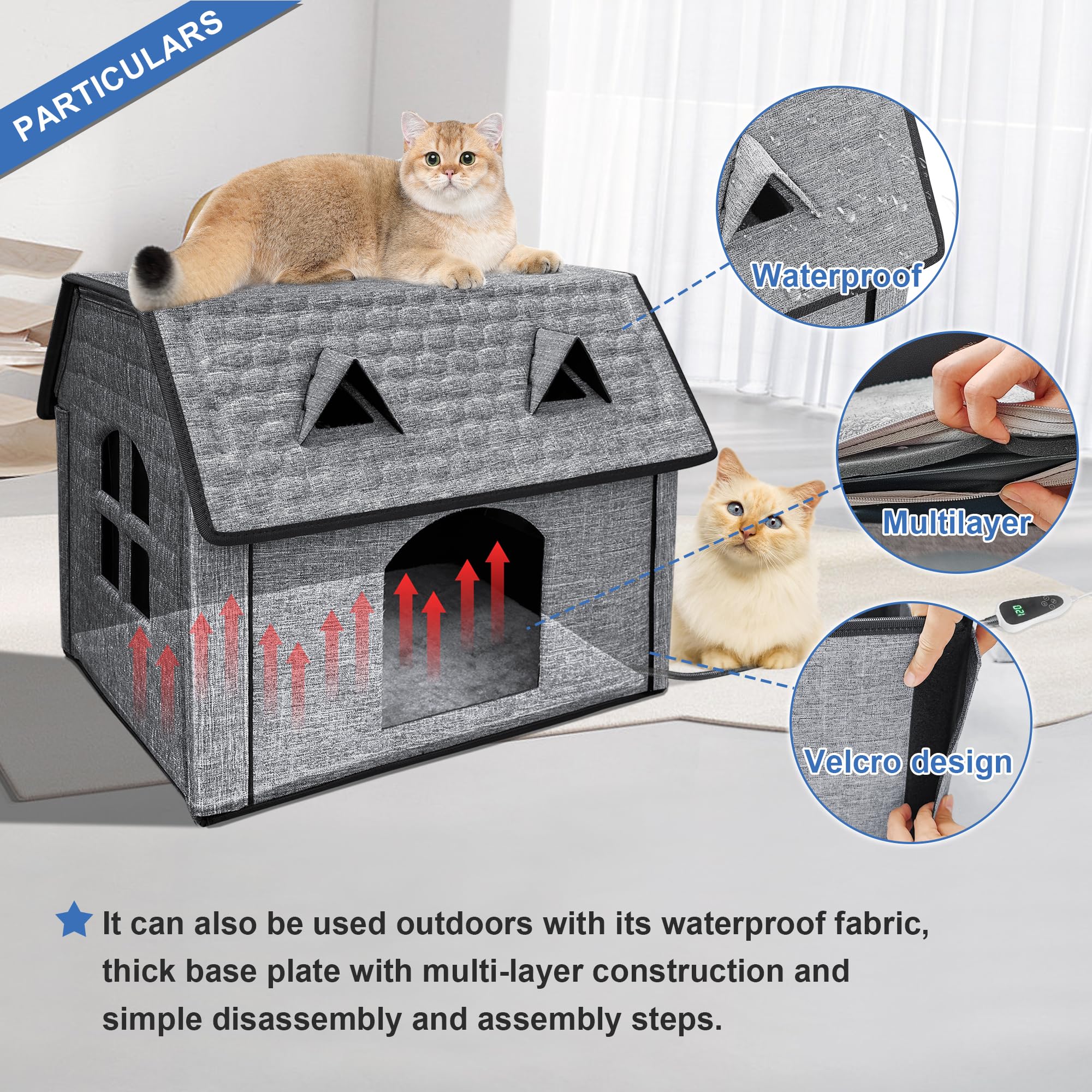 PARTICULARS

Waterproof

Multilayer

120

Velcro design

It can also be used outdoors with its waterproof fabric, thick base plate with multi-layer construction and simple disassembly and assembly steps.