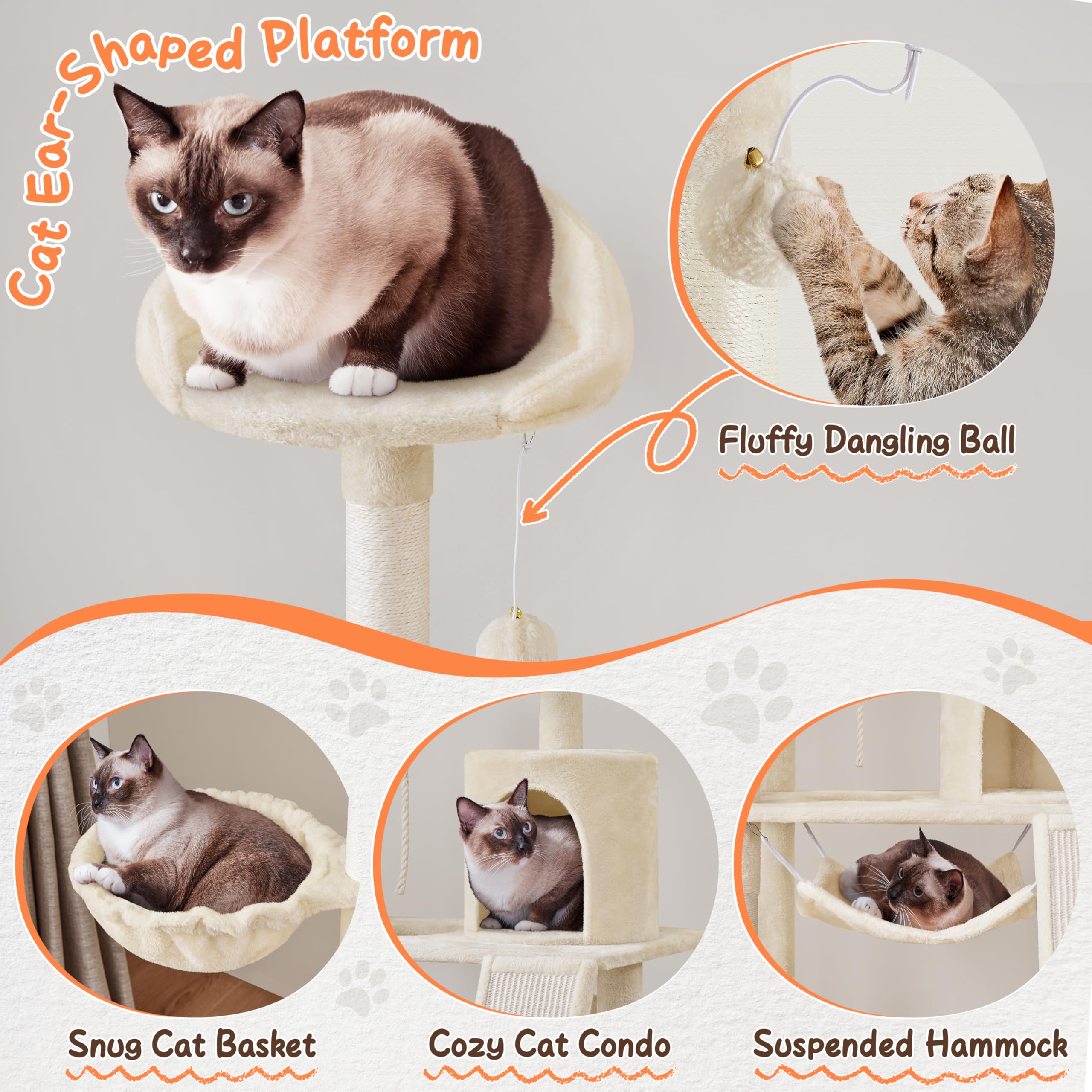 Cat Ear-Shaped Platform

Fluffy Dangling Ball

Snug Cat Basket

Cozy Cat Condo

Suspended Hammock