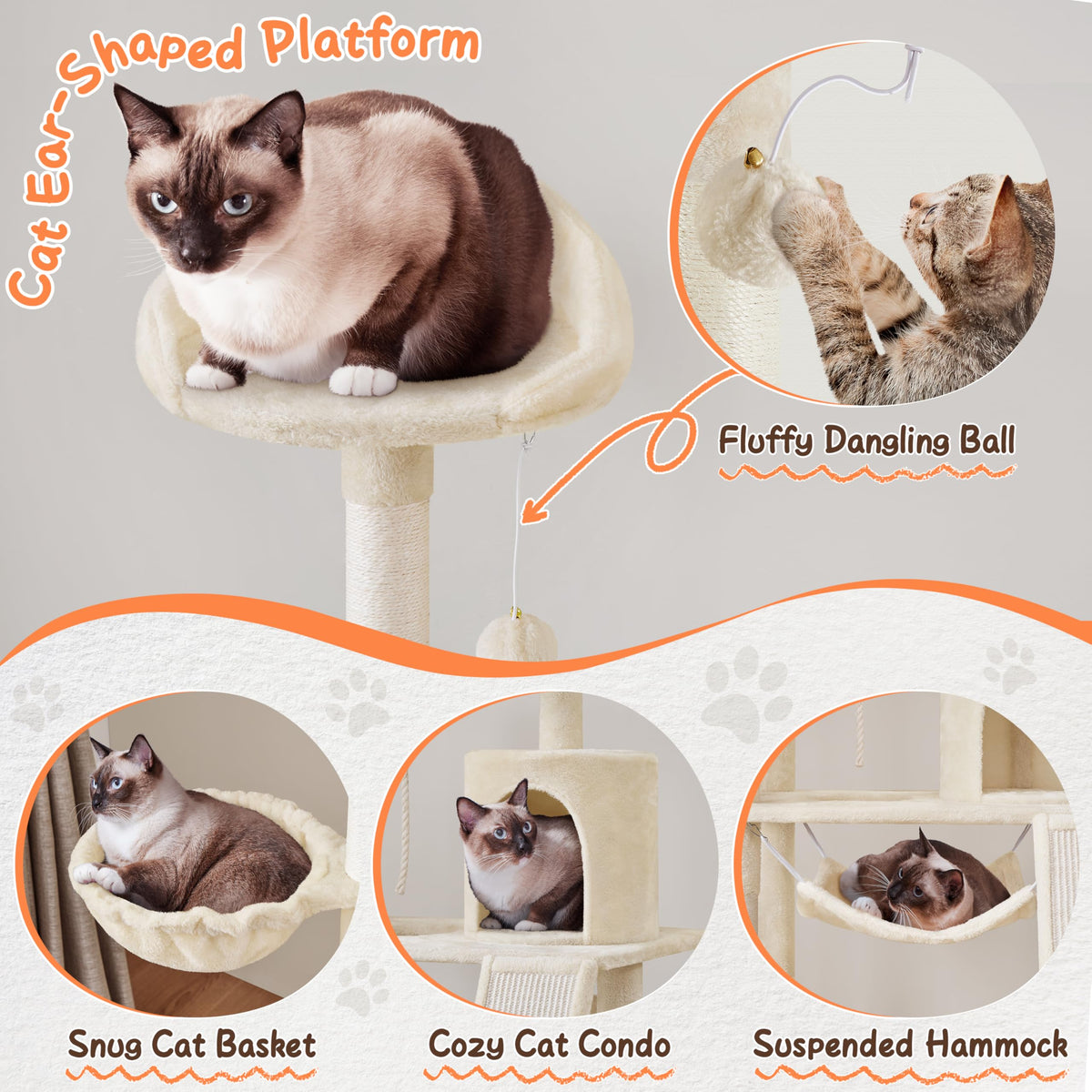 Cat Ear-Shaped Platform

Fluffy Dangling Ball

Snug Cat Basket

Cozy Cat Condo

Suspended Hammock