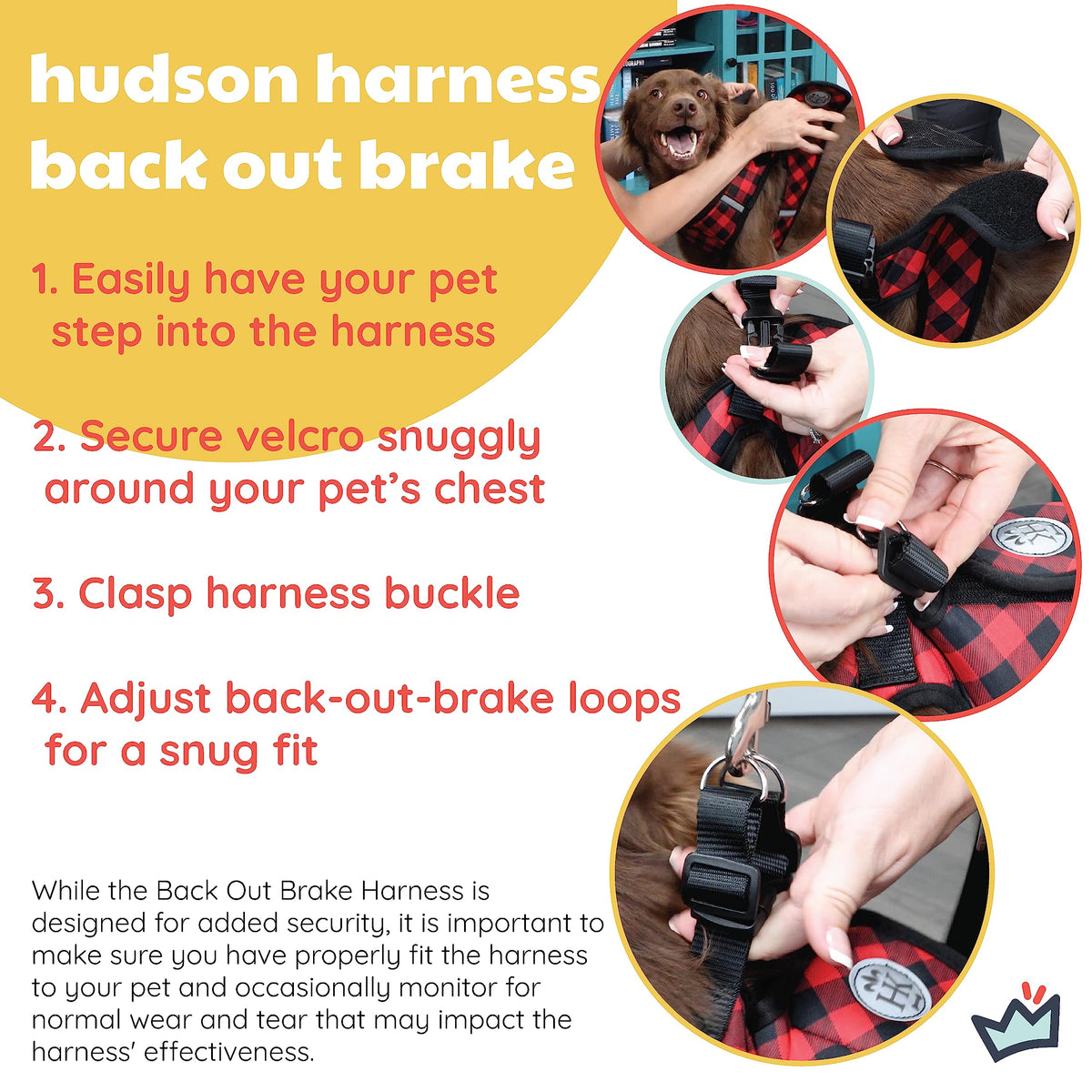 hudson harness back out brake

1. Easily have your pet step into the harness

2. Secure velcro snuggly around your pet's chest

3. Clasp harness buckle

4. Adjust back-out-brake loops for a snug fit

While the Back Out Brake Harness is designed for added security, it is important to make sure you have properly fit the harness to your pet and occasionally monitor for normal wear and tear that may impact the harness' effectiveness.