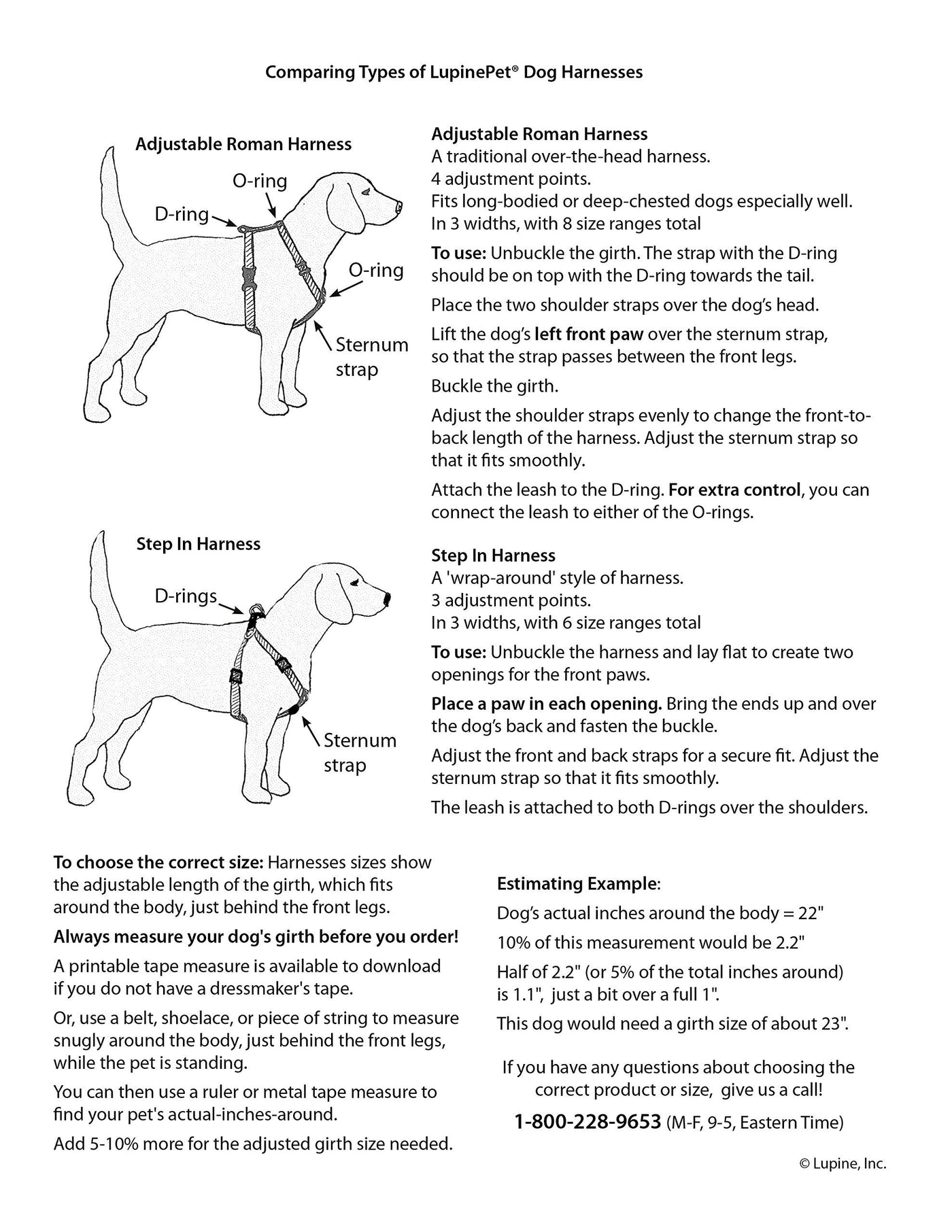 Comparing Types of LupinePet® Dog Harnesses

Adjustable Roman Harness

O-ring

D-ring

O-ring

Sternum strap

Adjustable Roman Harness
A traditional over-the-head harness.
4 adjustment points.
Fits long-bodied or deep-chested dogs especially well.
In 3 widths, with 8 size ranges total

To use: Unbuckle the girth. The strap with the D-ring should be on top with the D-ring towards the tail.

Place the two shoulder straps over the dog's head.

Lift the dog's left front paw over the sternum strap, so that the strap passes between the front legs.

Buckle the girth.

Adjust the shoulder straps evenly to change the front-to-back length of the harness. Adjust the sternum strap so that it fits smoothly.

Attach the leash to the D-ring. For extra control, you can connect the leash to either of the O-rings.

Step In Harness

D-rings

Sternum strap

Step In Harness
A 'wrap-around' style of harness.
3 adjustment points.
In 3 widths, with 6 size ranges total

To use: Unbuckle the harness and lay flat to create two openings for the front paws.

Place a paw in each opening. Bring the ends up and over the dog's back and fasten the buckle.

Adjust the front and back straps for a secure fit. Adjust the sternum strap so that it fits smoothly.

The leash is attached to both D-rings over the shoulders.

To choose the correct size: Harnesses sizes show the adjustable length of the girth, which fits around the body, just behind the front legs.

Always measure your dog's girth before you order!

A printable tape measure is available to download if you do not have a dressmaker's tape.

Or, use a belt, shoelace, or piece of string to measure snugly around the body, just behind the front legs, while the pet is standing.

You can then use a ruler or metal tape measure to find your pet's actual-inches-around.

Add 5-10% more for the adjusted girth size needed.

Estimating Example:

Dog's actual inches around the body = 22"

10% of this measurement would be 2.2"

Half of 2.2" (or 5% of the total inches around) is 1.1", just a bit over a full 1".

This dog would need a girth size of about 23".

If you have any questions about choosing the correct product or size, give us a call!

1-800-228-9653 (M-F, 9-5, Eastern Time)

© Lupine, Inc.