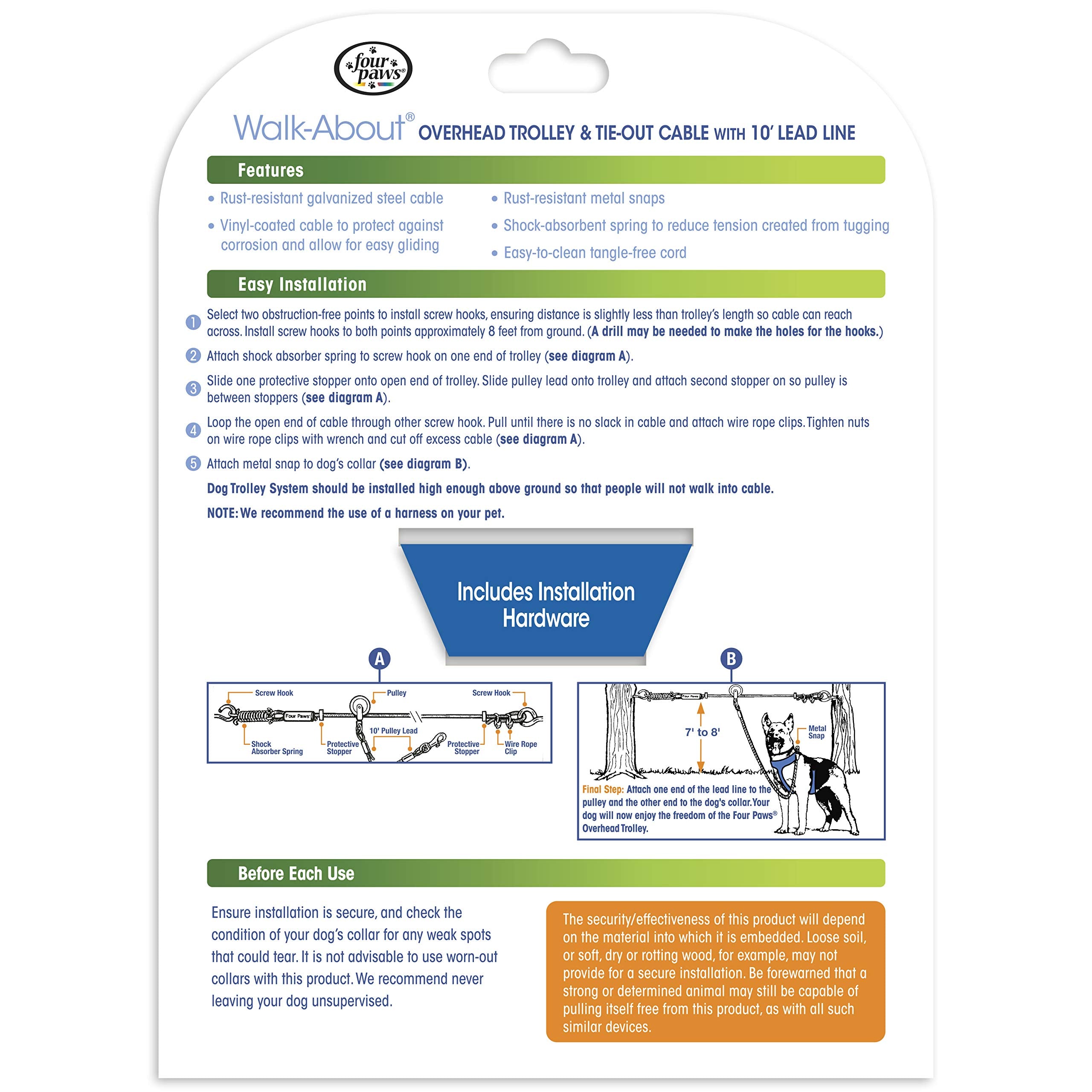 four paws®

Walk-About® OVERHEAD TROLLEY & TIE-OUT CABLE WITH 10' LEAD LINE

Features

• Rust-resistant galvanized steel cable
• Vinyl-coated cable to protect against corrosion and allow for easy gliding
• Rust-resistant metal snaps
• Shock-absorbent spring to reduce tension created from tugging
• Easy-to-clean tangle-free cord

Easy Installation

1 Select two obstruction-free points to install screw hooks, ensuring distance is slightly less than trolley's length so cable can reach across. Install screw hooks to both points approximately 8 feet from ground. (A drill may be needed to make the holes for the hooks.)

2 Attach shock absorber spring to screw hook on one end of trolley (see diagram A).

3 Slide one protective stopper onto open end of trolley. Slide pulley lead onto trolley and attach second stopper on so pulley is between stoppers (see diagram A).

4 Loop the open end of cable through other screw hook. Pull until there is no slack in cable and attach wire rope clips. Tighten nuts on wire rope clips with wrench and cut off excess cable (see diagram A).

5 Attach metal snap to dog's collar (see diagram B).

Dog Trolley System should be installed high enough above ground so that people will not walk into cable.

NOTE: We recommend the use of a harness on your pet.

Includes Installation Hardware

A

Screw Hook
Pulley
Screw Hook
Four Paws
10' Pulley Lead
Shock Absorber Spring
Protective Stopper
Protective Stopper
Wire Rope Clip

B

7' to 8'
Metal Snap

Final Step: Attach one end of the lead line to the pulley and the other end to the dog's collar. Your dog will now enjoy the freedom of the Four Paws® Overhead Trolley.

Before Each Use

Ensure installation is secure, and check the condition of your dog's collar for any weak spots that could tear. It is not advisable to use worn-out collars with this product. We recommend never leaving your dog unsupervised.

The security/effectiveness of this product will depend on the material into which it is embedded. Loose soil, or soft, dry or rotting wood, for example, may not provide for a secure installation. Be forewarned that a strong or determined animal may still be capable of pulling itself free from this product, as with all such similar devices.