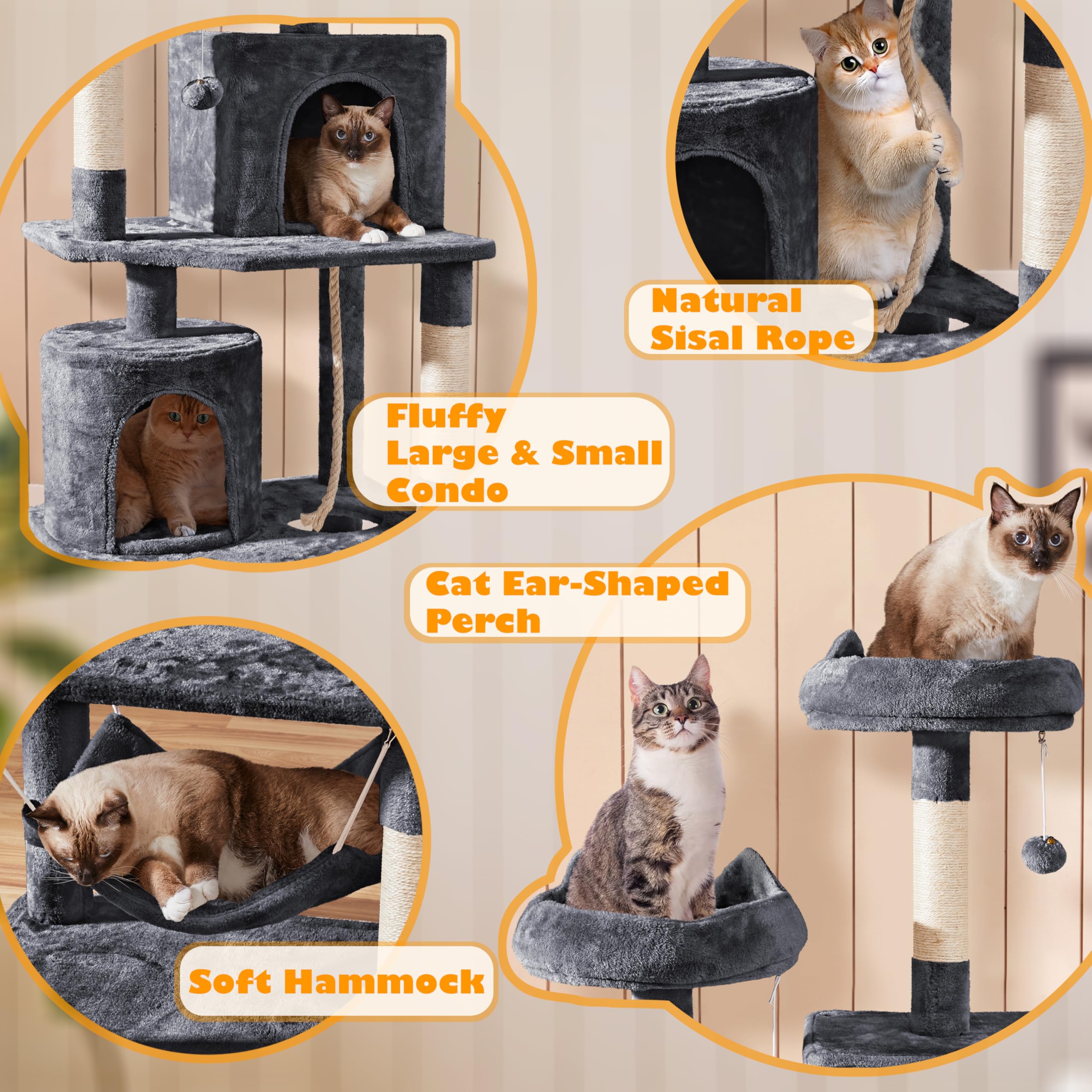 Natural Sisal Rope

Fluffy Large & Small Condo

Cat Ear-Shaped Perch

Soft Hammock