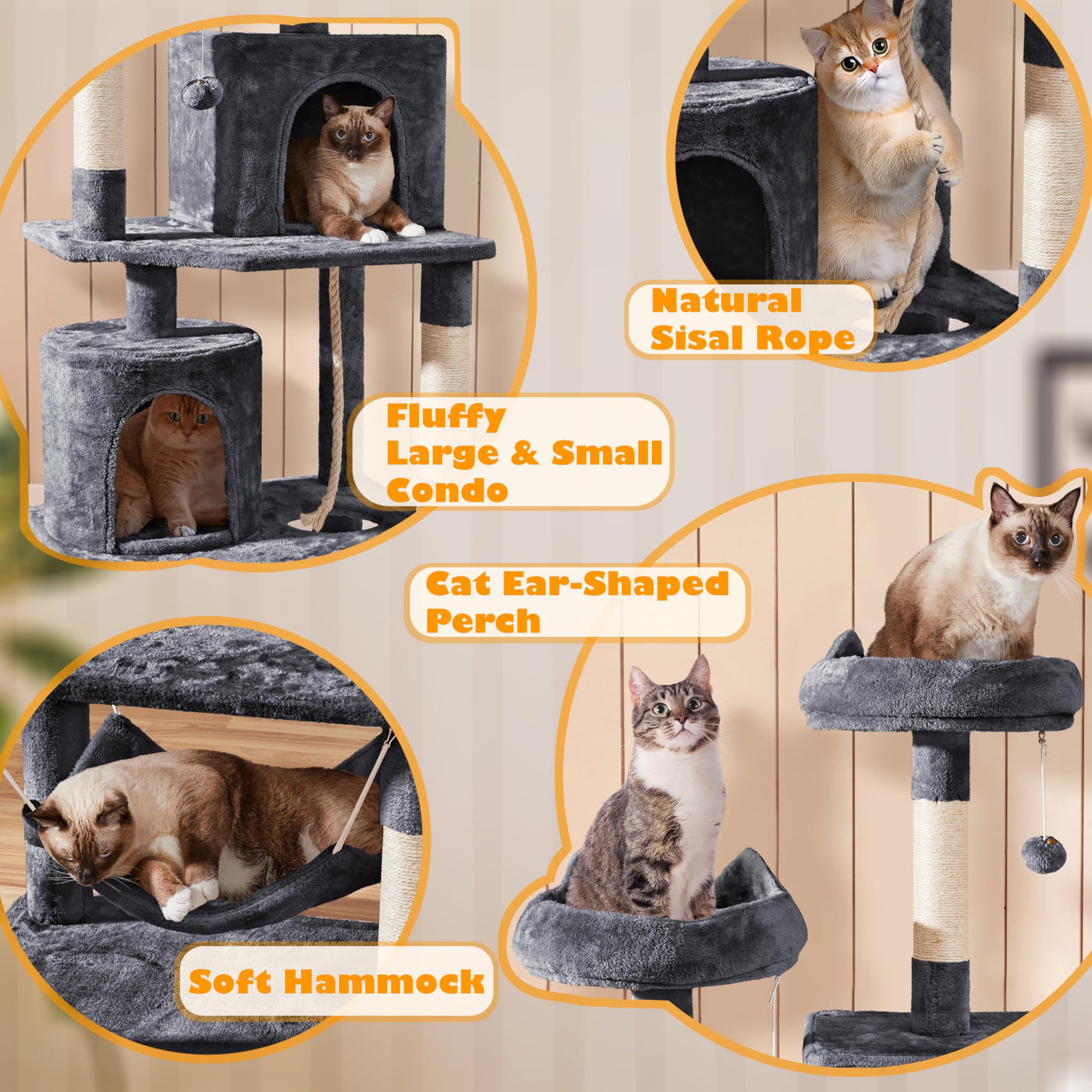 Natural Sisal Rope

Fluffy Large & Small Condo

Cat Ear-Shaped Perch

Soft Hammock