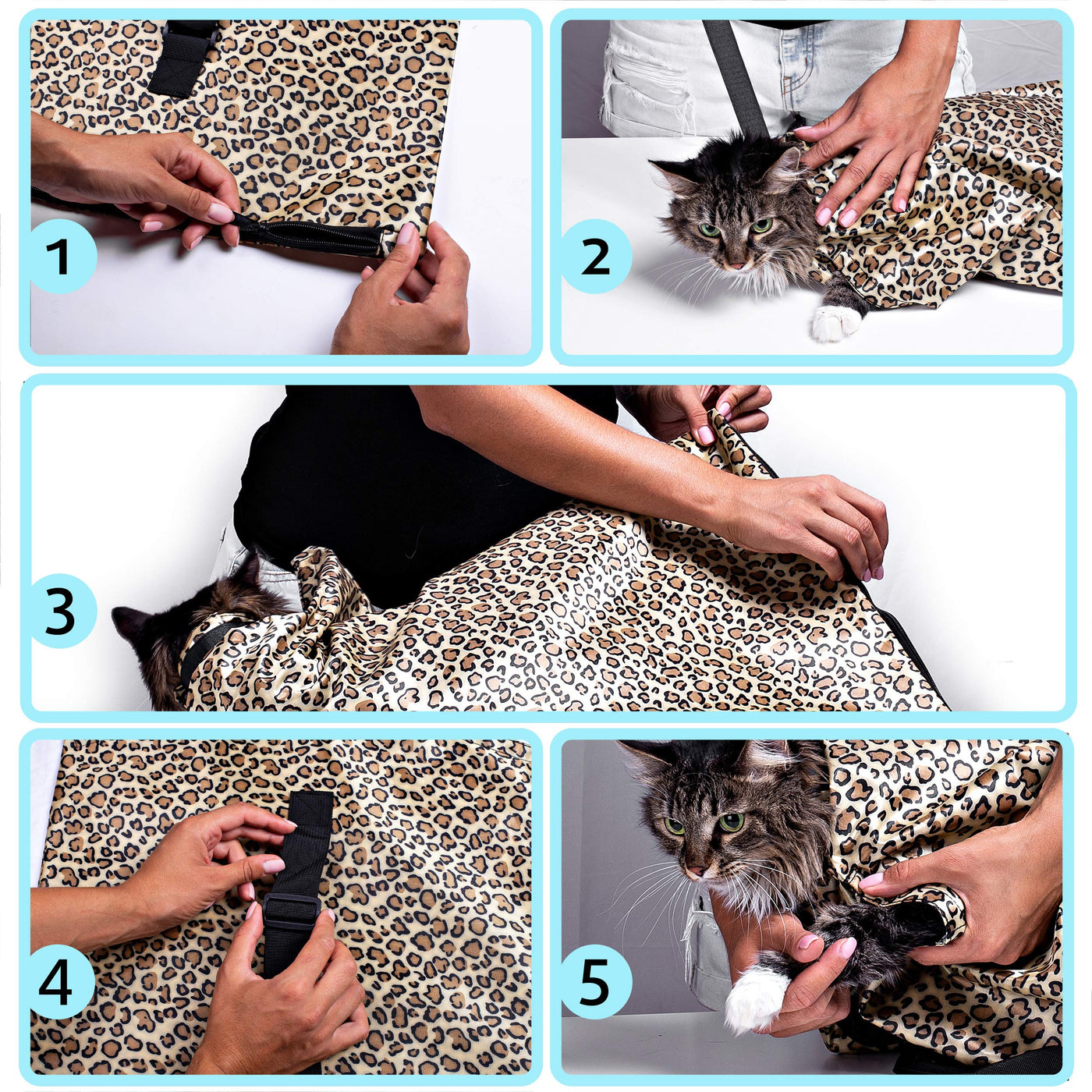 1

2

3

4

5